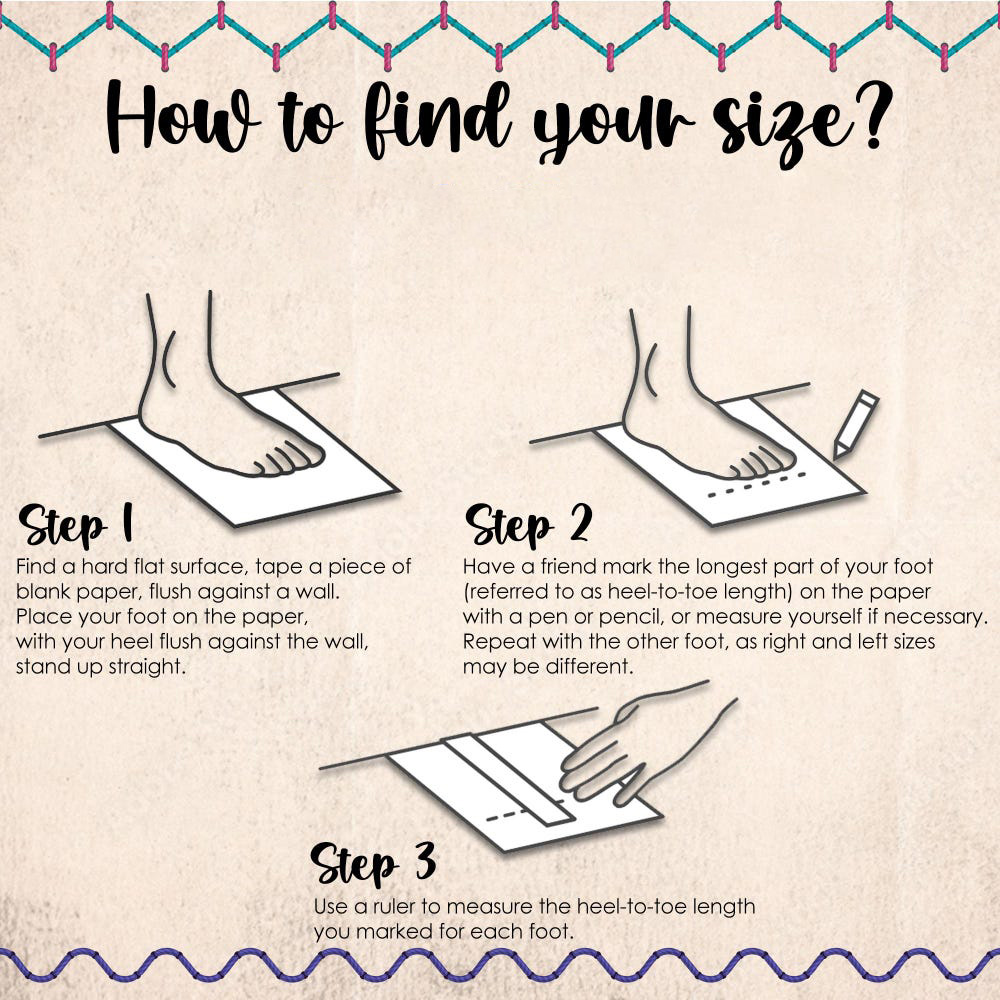 How to find your size?

Step 1

Find a hard flat surface, tape a piece of blank paper, flush against a wall. Place your foot on the paper, with your heel flush against the wall, stand up straight.

Step 2

Have a friend mark the longest part of your foot (referred to as heel-to-toe length) on the paper with a pen or pencil, or measure yourself if necessary. Repeat with the other foot, as right and left sizes may be different.

Step 3

Use a ruler to measure the heel-to-toe length you marked for each foot.